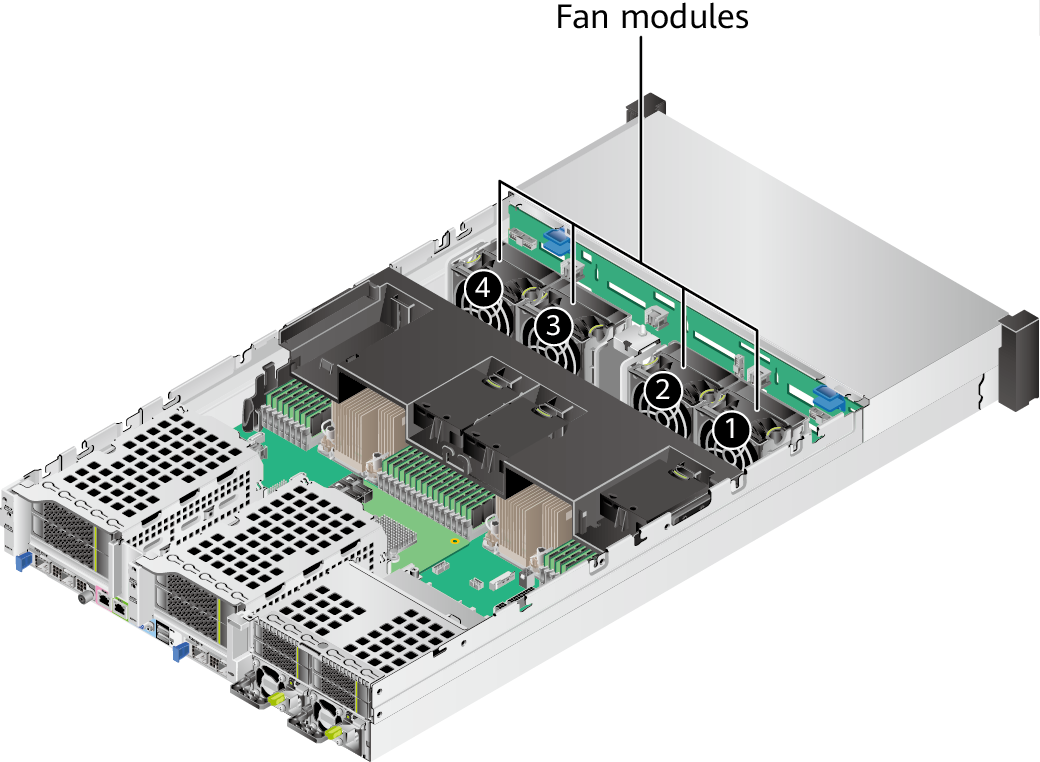 Fan modules

4
3
2
1